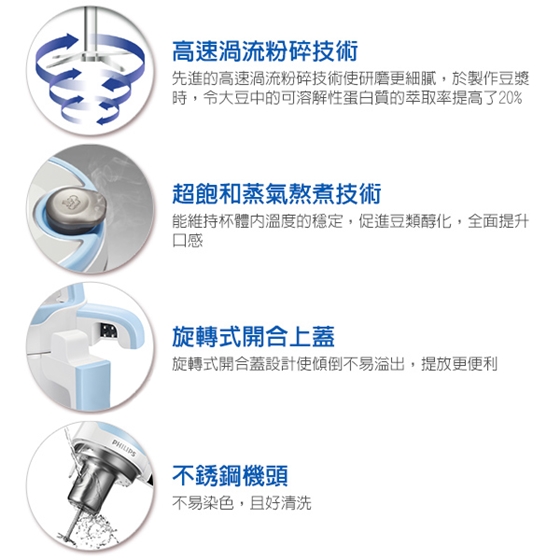 高速渦流粉碎技術

先進的高速渦流粉碎技術使研磨更細膩，於製作豆漿時，令大豆中的可溶解性蛋白質的萃取率提高了20%

超飽和蒸氣熬煮技術

能維持杯體內溫度的穩定，促進豆類醇化，全面提升口感

旋轉式開合上蓋

旋轉式開合蓋設計使傾倒不易溢出，提放更便利

PHILIPS

不銹鋼機頭

不易染色，且好清洗